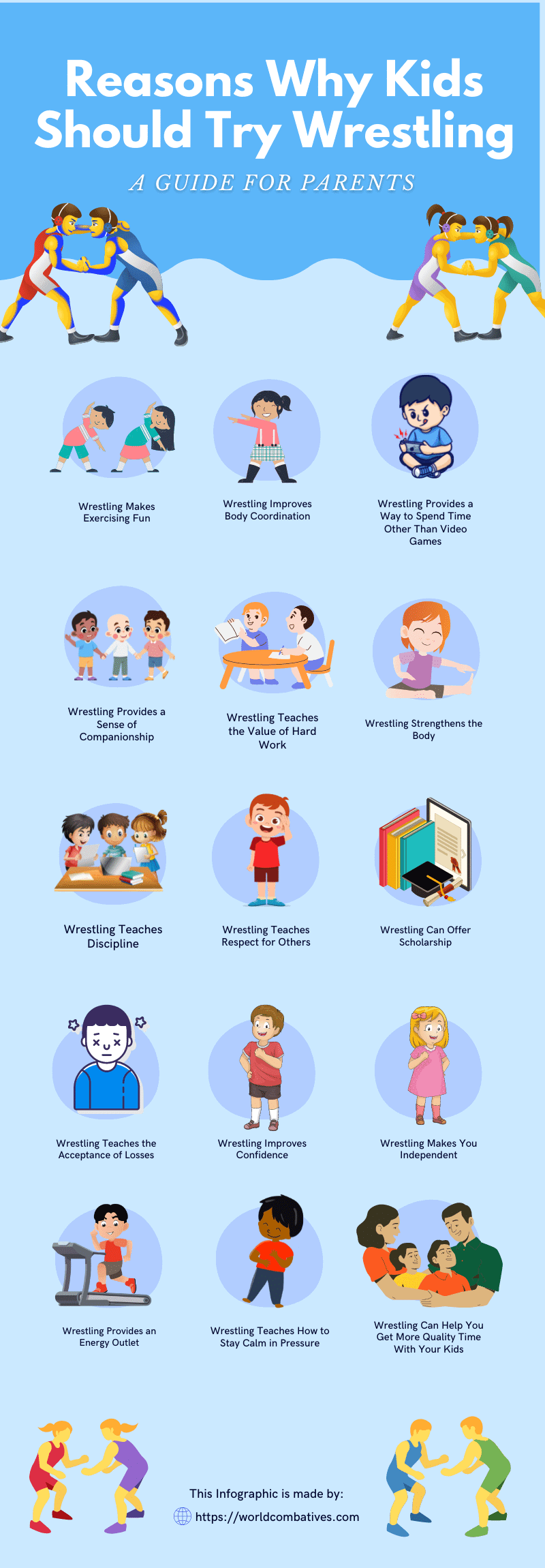 Reasons Why Kids Should Try Wrestling

A GUIDE FOR PARENTS

Wrestling Makes Exercising Fun

Wrestling Improves Body Coordination

Wrestling Provides a Way to Spend Time Other Than Video Games

Wrestling Provides a Sense of Companionship

Wrestling Teaches the Value of Hard Work

Wrestling Strengthens the Body

Wrestling Teaches Discipline

Wrestling Teaches Respect for Others

Wrestling Can Offer Scholarship

Wrestling Teaches the Acceptance of Losses

Wrestling Improves Confidence

Wrestling Makes You Independent

Wrestling Provides an Energy Outlet

Wrestling Teaches How to Stay Calm in Pressure

Wrestling Can Help You Get More Quality Time With Your Kids

This Infographic is made by:

https://worldcombatives.com